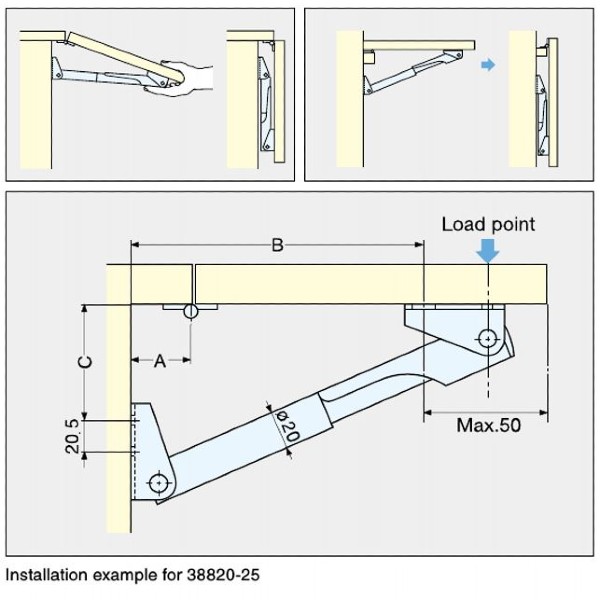 Load point

B

C

A

20.5

ø20

Max.50

Installation example for 38820-25